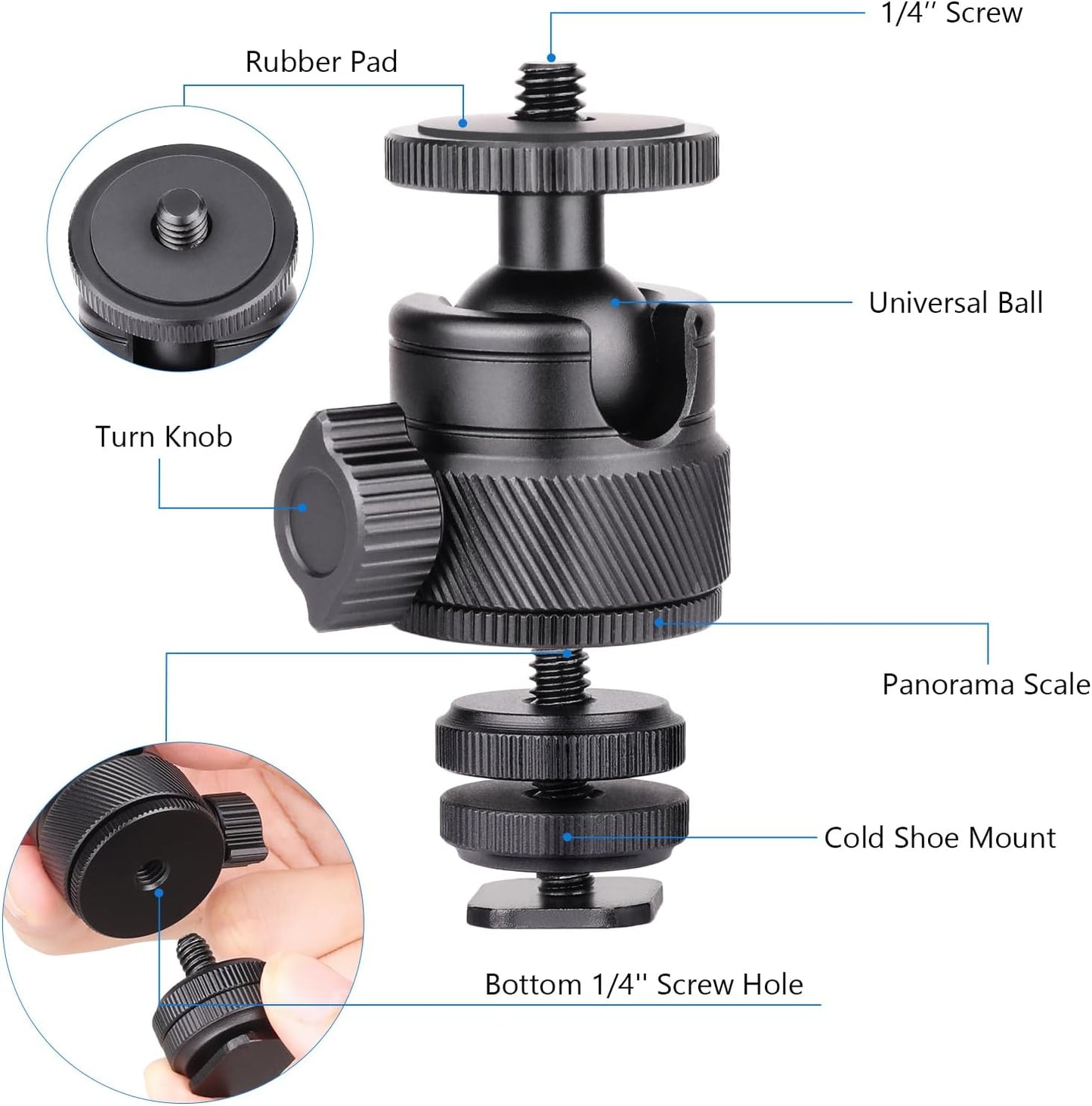 1/4'' Screw

Rubber Pad

Universal Ball

Turn Knob

Panorama Scale

Cold Shoe Mount

Bottom 1/4'' Screw Hole