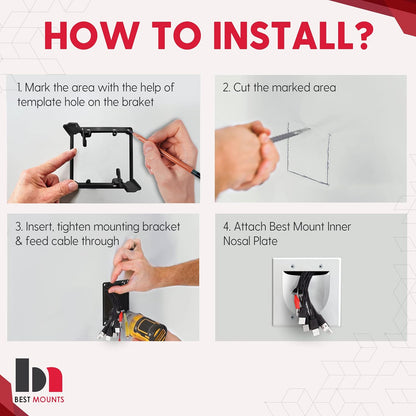 HOW TO INSTALL?

1. Mark the area with the help of template hole on the braket

2. Cut the marked area

3. Insert, tighten mounting bracket & feed cable through

4. Attach Best Mount Inner Nosal Plate

BEST MOUNTS