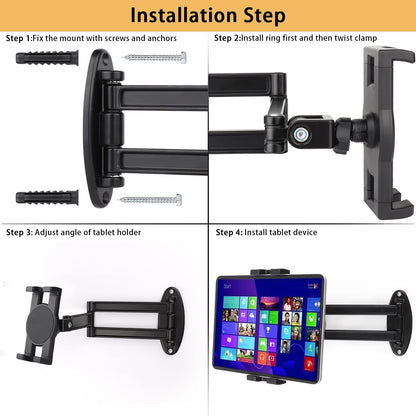 Installation Step

Step 1:Fix the mount with screws and anchors

Step 2:Install ring first and then twist clamp

Step 3: Adjust angle of tablet holder

Step 4: Install tablet device

Start