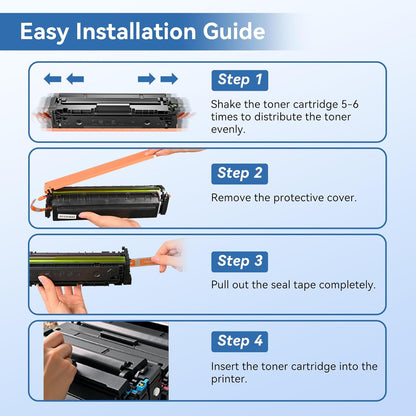 Easy Installation Guide

Step 1

Shake the toner cartridge 5-6 times to distribute the toner evenly.

Step 2

Remove the protective cover.

Step 3

Pull out the seal tape completely.

Step 4

Insert the toner cartridge into the printer.