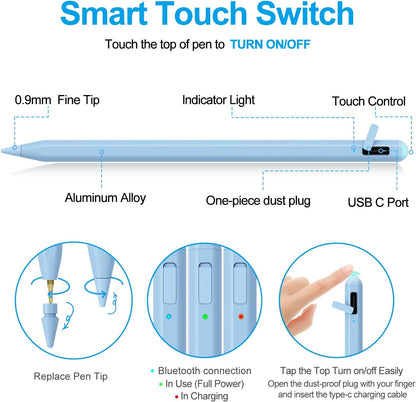 Smart Touch Switch

Touch the top of pen to TURN ON/OFF

0.9mm Fine Tip

Indicator Light

Touch Control

Aluminum Alloy

One-piece dust plug

USB C Port

Replace Pen Tip

Bluetooth connection
In Use (Full Power)
In Charging

Tap the Top Turn on/off Easily
Open the dust-proof plug with your finger and insert the type-c charging cable