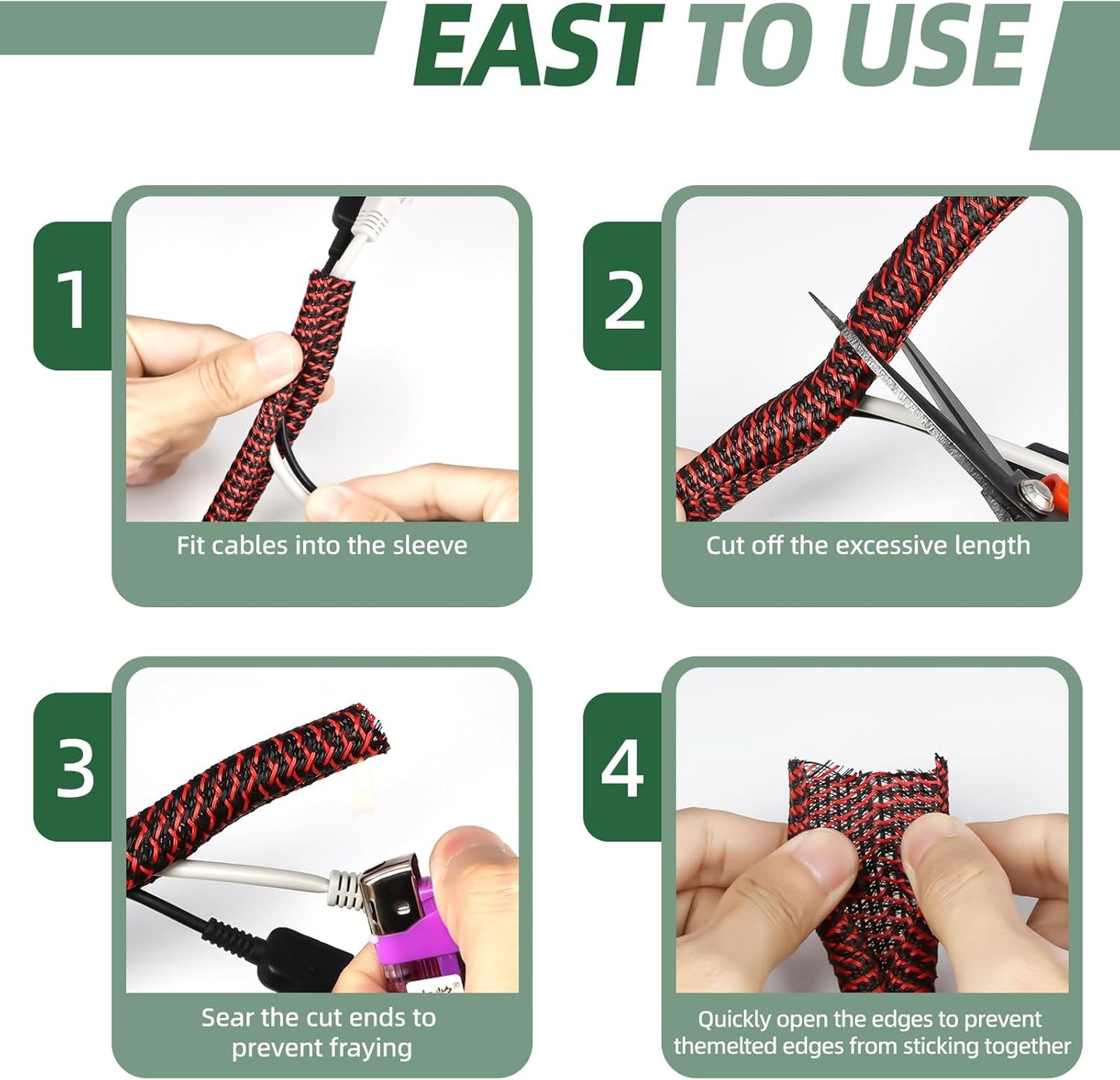 EAST TO USE

1

Fit cables into the sleeve

2

Cut off the excessive length

3

Sear the cut ends to prevent fraying

4

Quickly open the edges to prevent themelted edges from sticking together