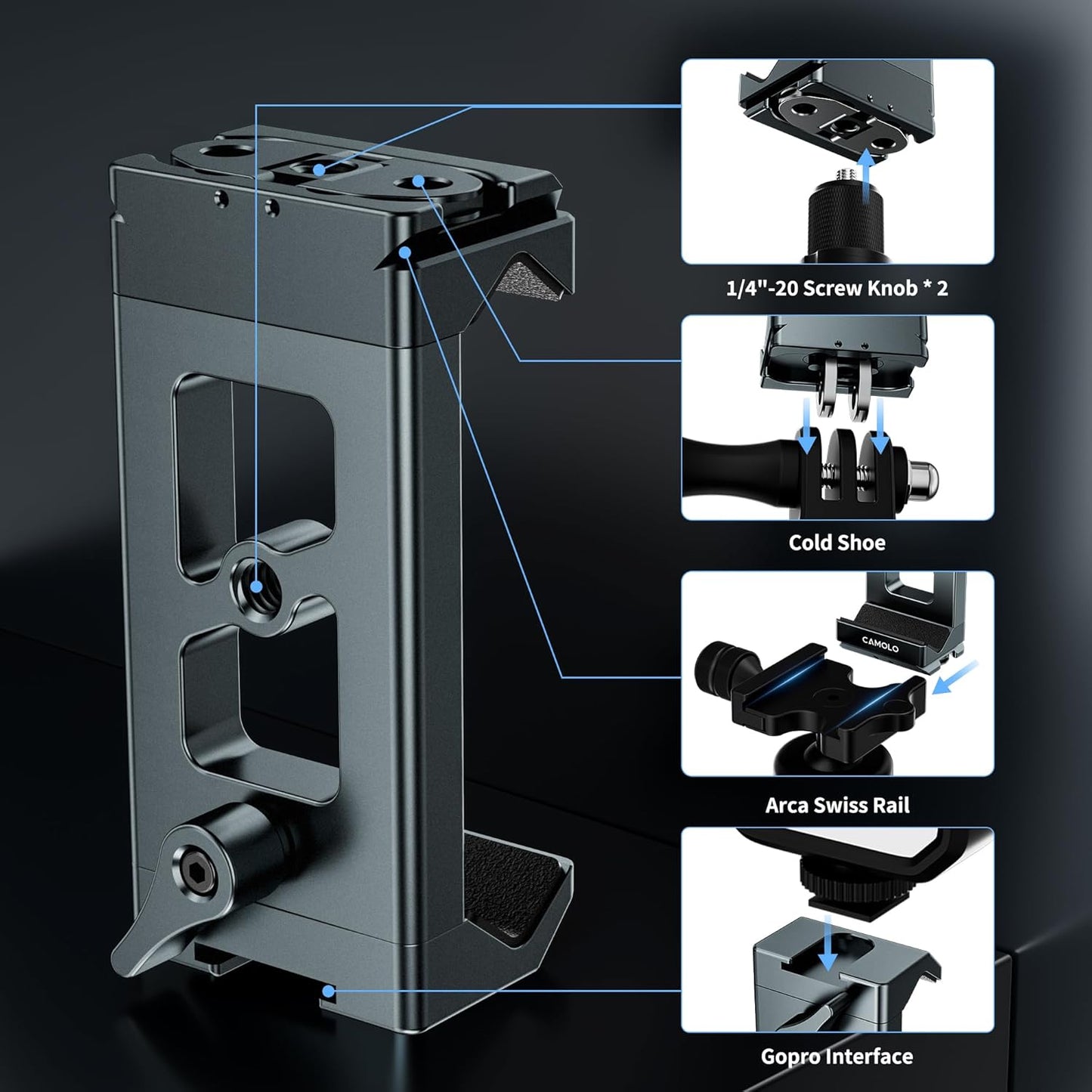 1/4"-20 Screw Knob * 2

Cold Shoe

CAMOLO

Arca Swiss Rail

Gopro Interface