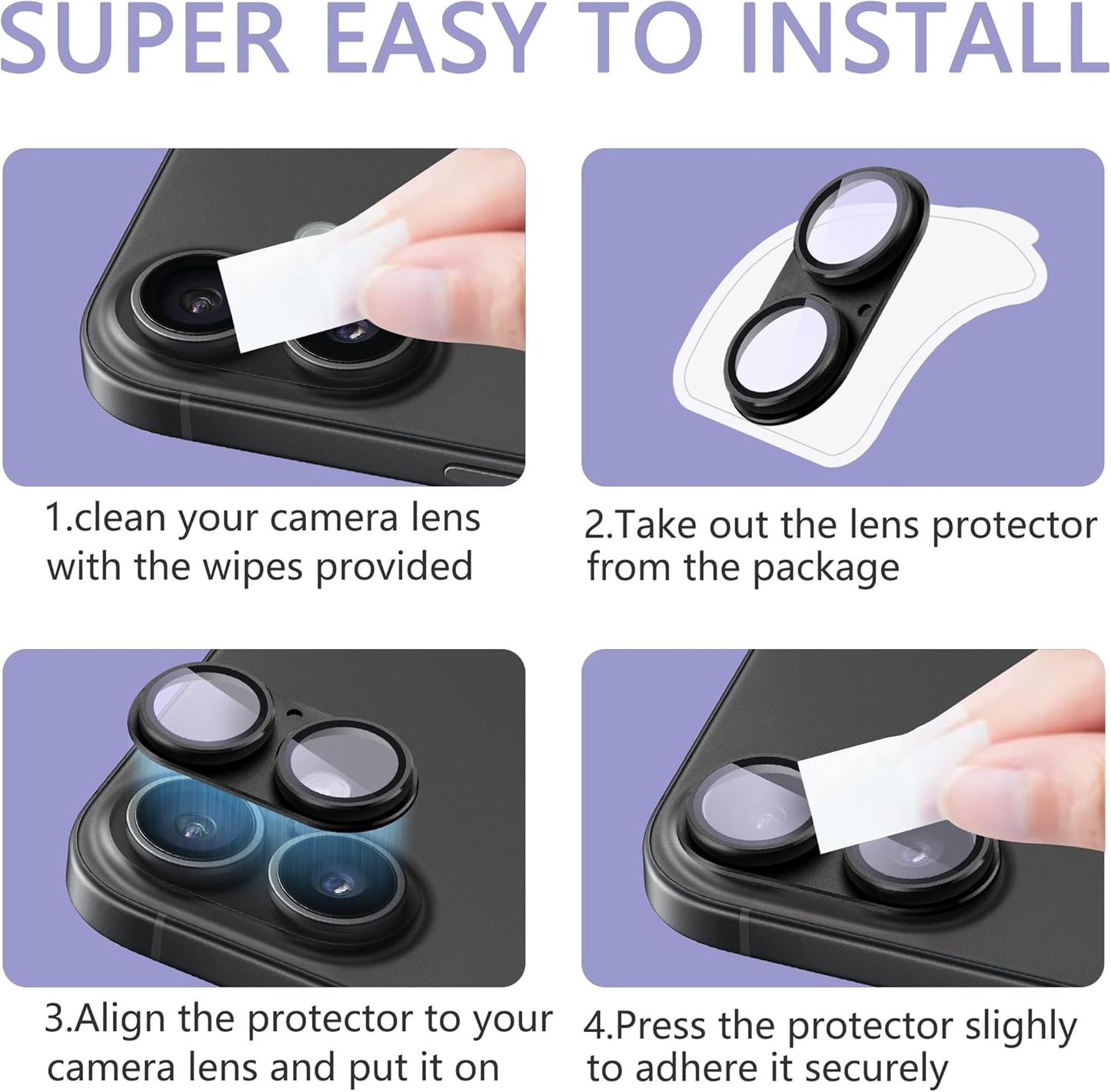 SUPER EASY TO INSTALL

1.clean your camera lens with the wipes provided

2.Take out the lens protector from the package

3.Align the protector to your camera lens and put it on

4.Press the protector slighly to adhere it securely