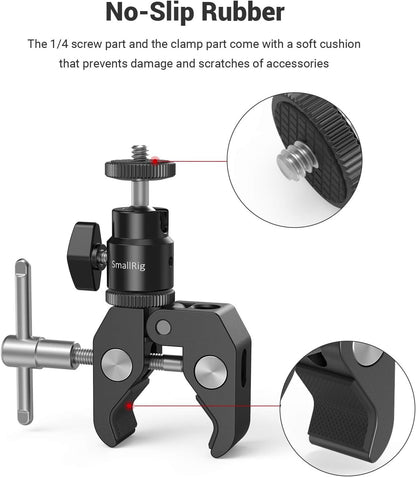 No-Slip Rubber

The 1/4 screw part and the clamp part come with a soft cushion that prevents damage and scratches of accessories

SmallRig