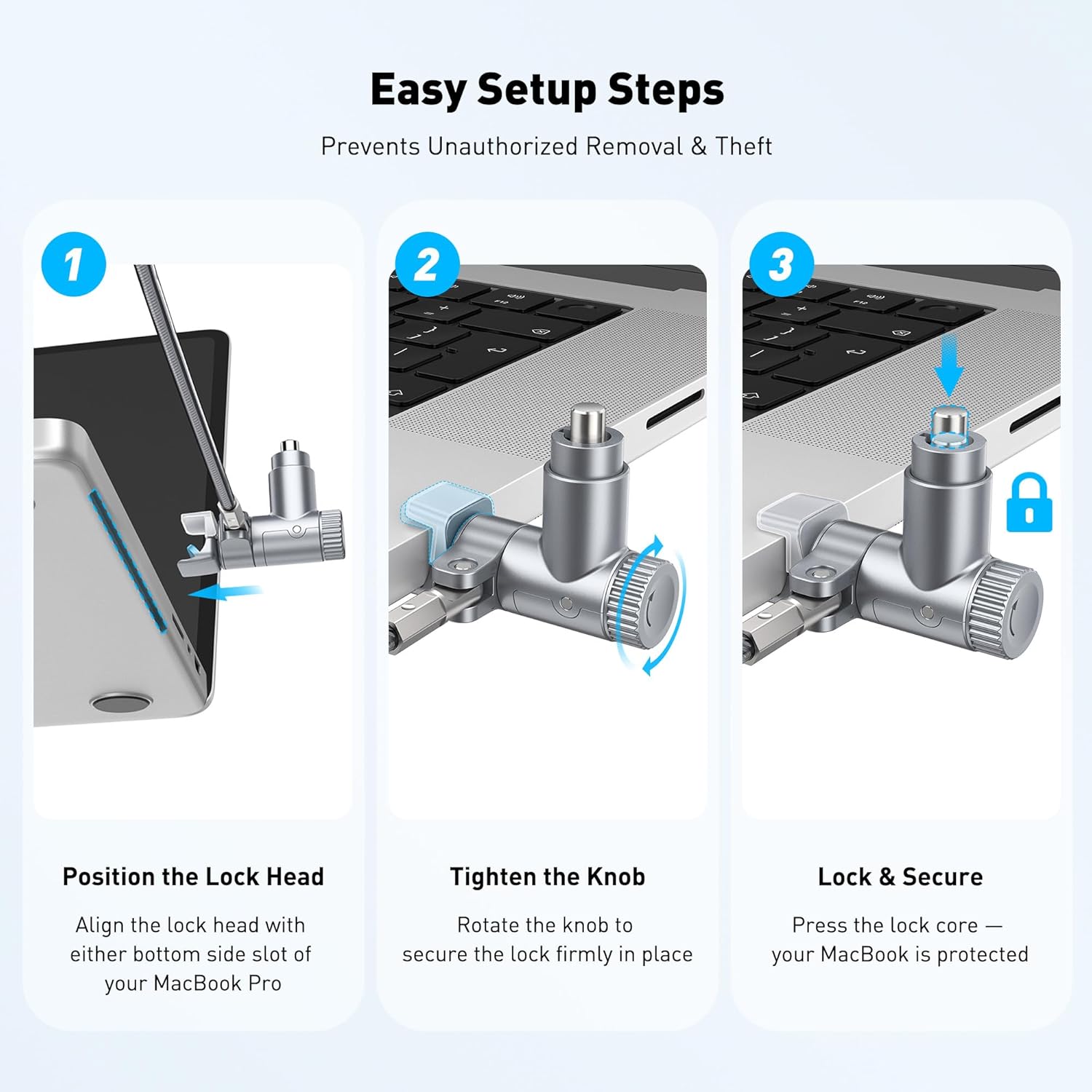 Easy Setup Steps

Prevents Unauthorized Removal & Theft

1

Position the Lock Head

Align the lock head with either bottom side slot of your MacBook Pro

2

Tighten the Knob

Rotate the knob to secure the lock firmly in place

3

Lock & Secure

Press the lock core — your MacBook is protected