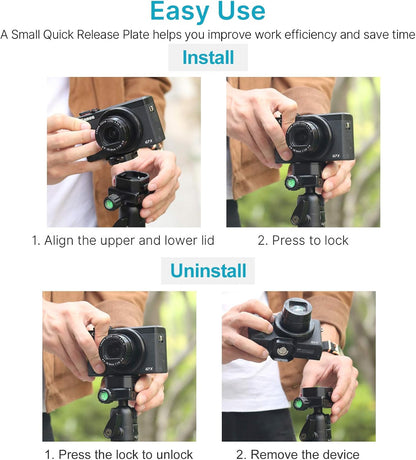 Easy Use

A Small Quick Release Plate helps you improve work efficiency and save time

Install

1. Align the upper and lower lid

2. Press to lock

Uninstall

1. Press the lock to unlock

2. Remove the device