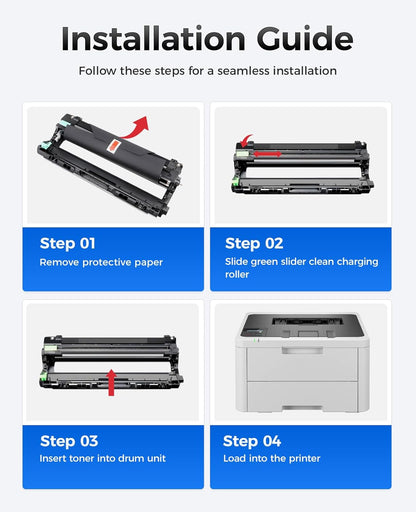 Installation Guide

Follow these steps for a seamless installation

Step 01
Remove protective paper

Step 02
Slide green slider clean charging roller

Step 03
Insert toner into drum unit

Step 04
Load into the printer