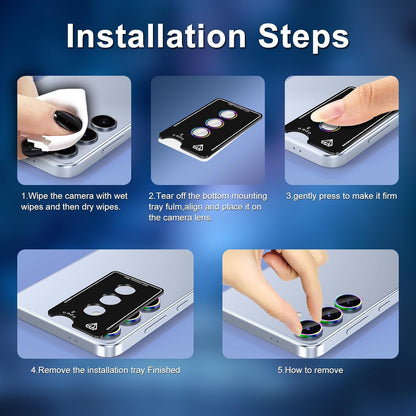 Installation Steps

1.Wipe the camera with wet wipes and then dry wipes.

2.Tear off the bottom mounting tray fulm,align and place it on the camera lens.

3.gently press to make it firm

4.Remove the installation tray.Finished

5.How to remove