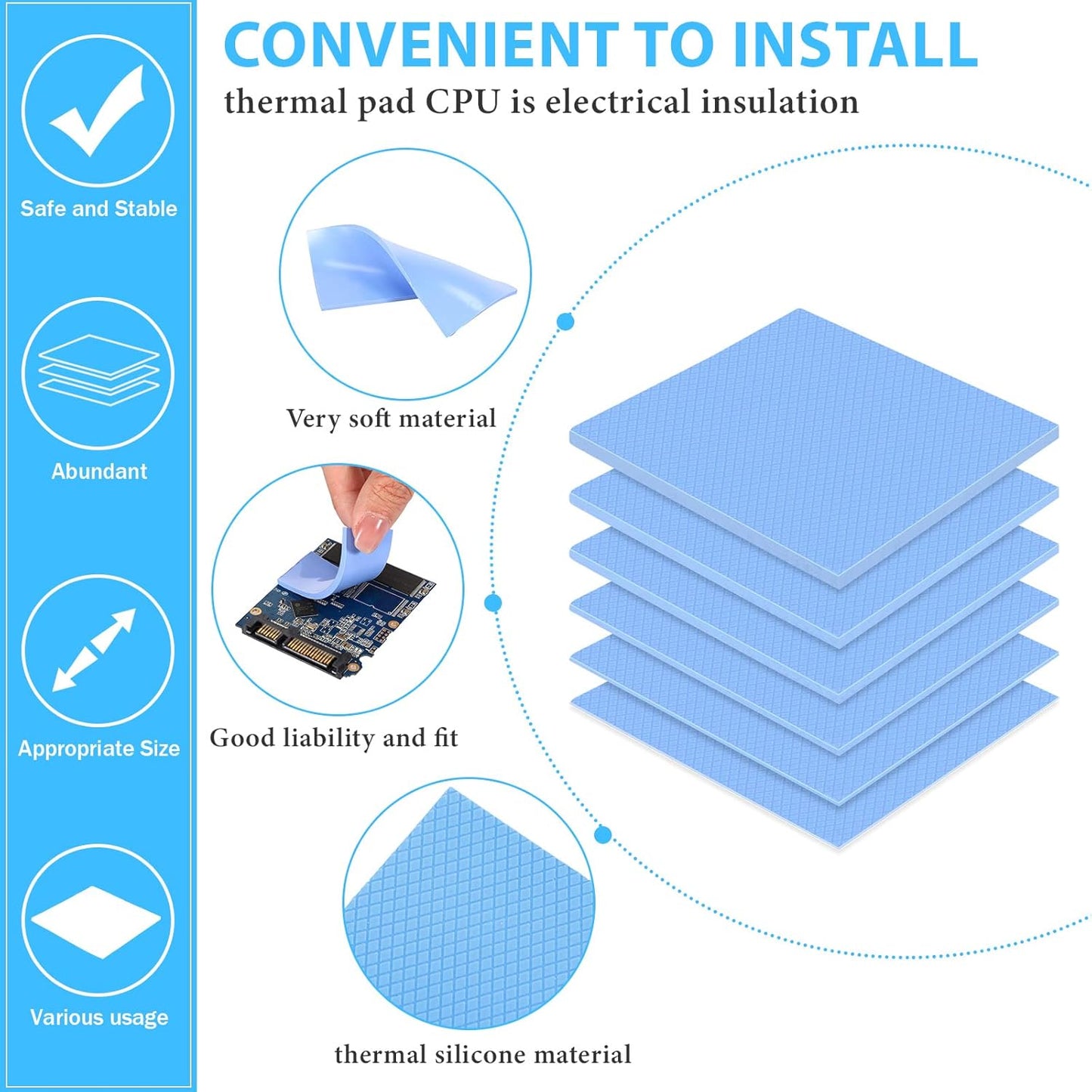 Safe and Stable

Abundant

Appropriate Size

Various usage

CONVENIENT TO INSTALL

thermal pad CPU is electrical insulation

Very soft material

Good liability and fit

thermal silicone material