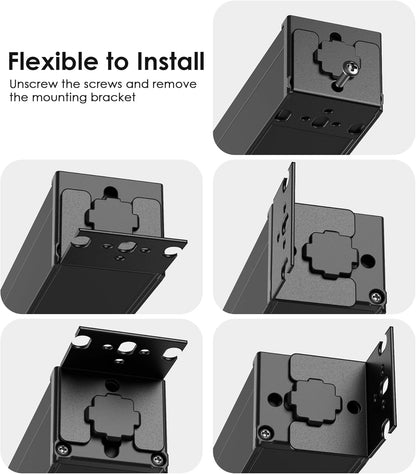 Flexible to Install

Unscrew the screws and remove the mounting bracket