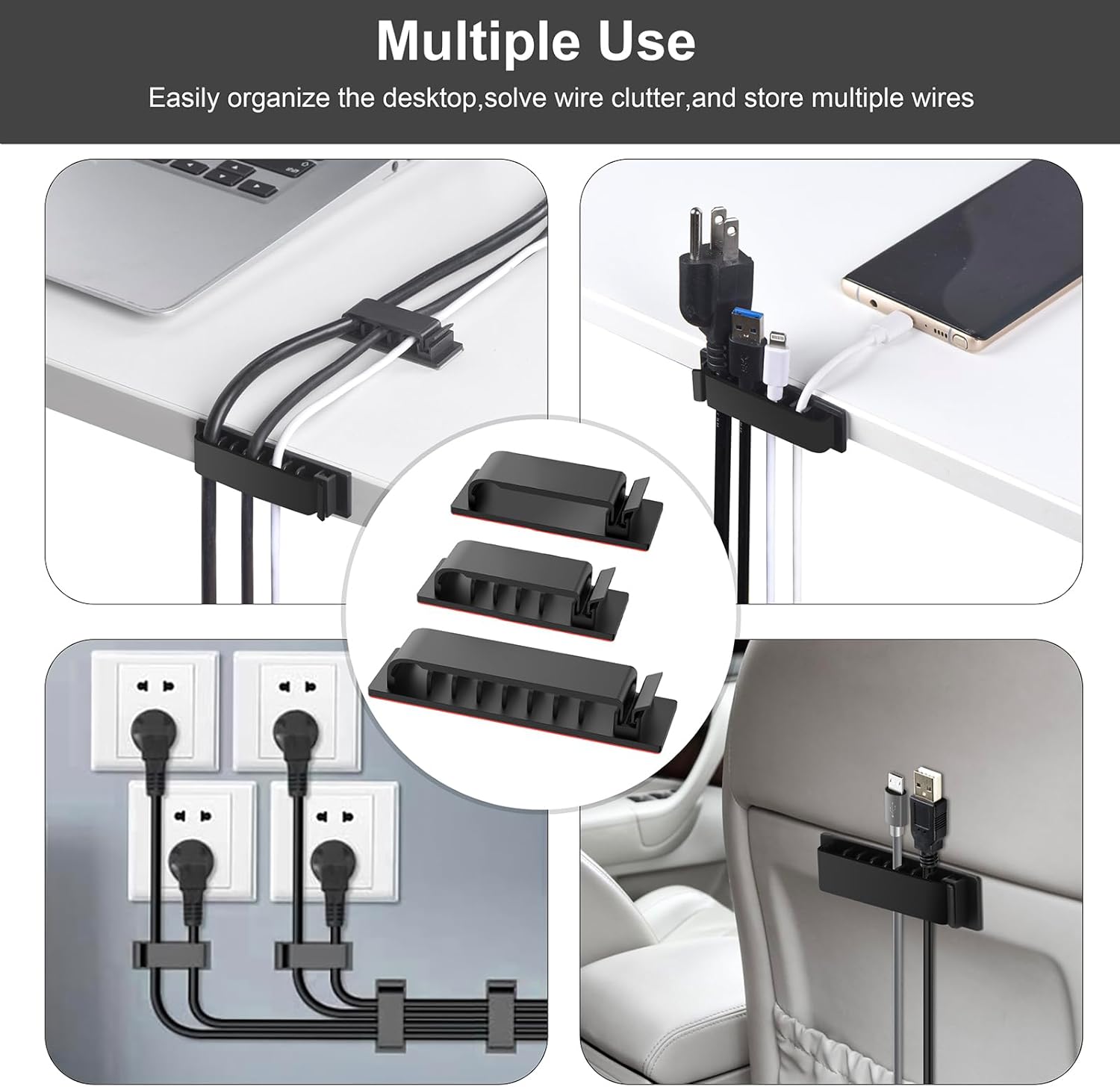 Multiple Use

Easily organize the desktop,solve wire clutter,and store multiple wires