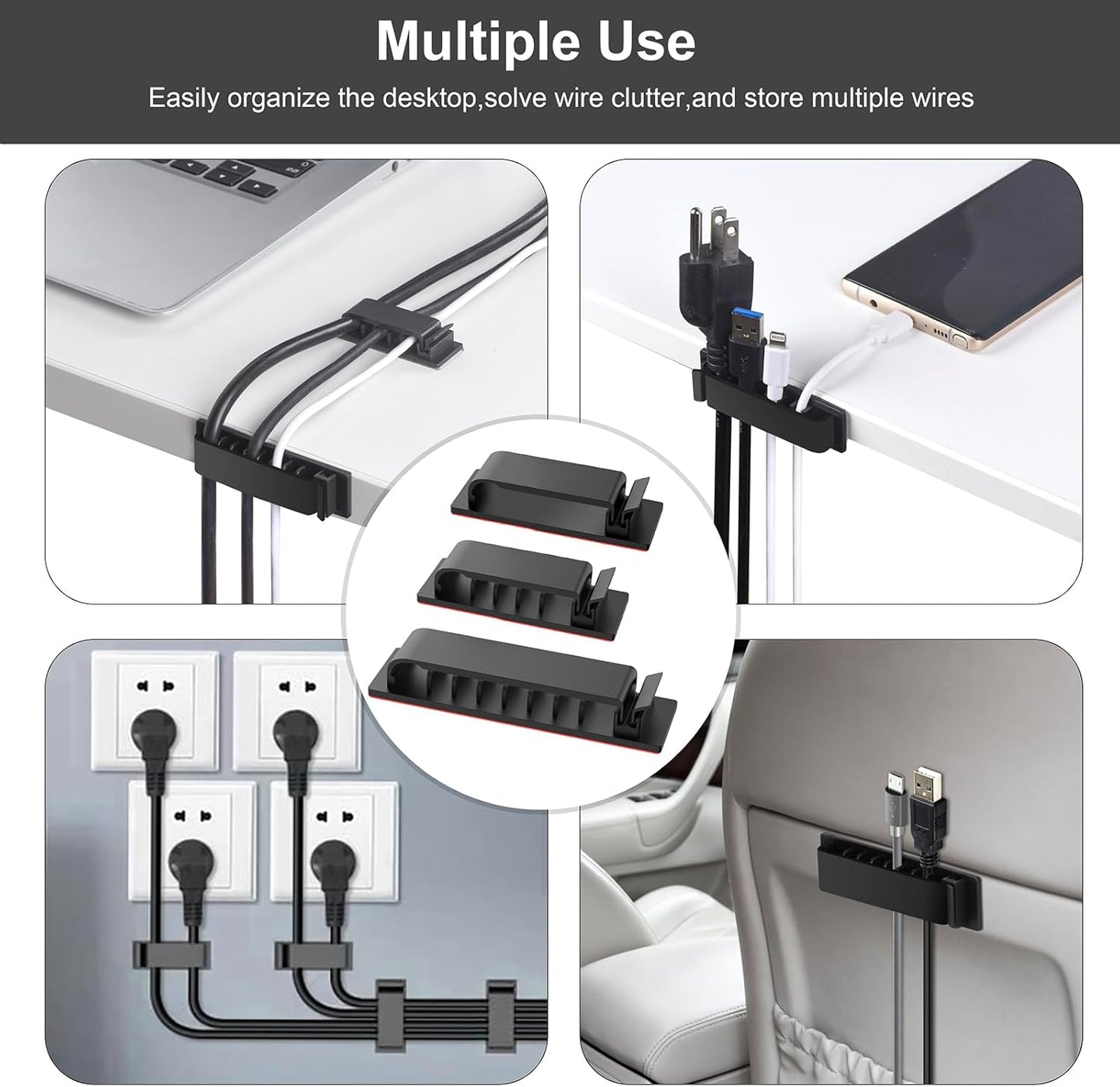 Multiple Use

Easily organize the desktop,solve wire clutter,and store multiple wires