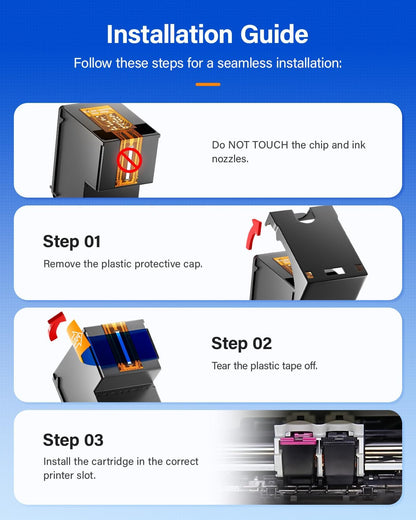 Installation Guide

Follow these steps for a seamless installation:

Do NOT TOUCH the chip and ink nozzles.

Step 01

Remove the plastic protective cap.

Step 02

Tear the plastic tape off.

Step 03

Install the cartridge in the correct printer slot.