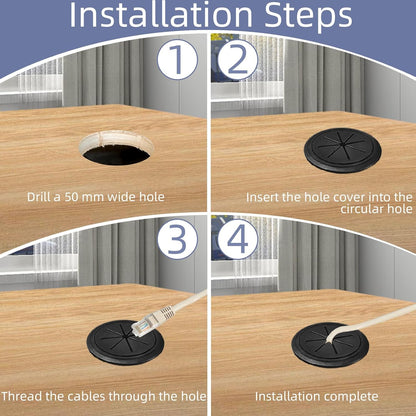 Installation Steps

1

Drill a 50 mm wide hole

2

Insert the hole cover into the circular hole

3

Thread the cables through the hole

4

Installation complete