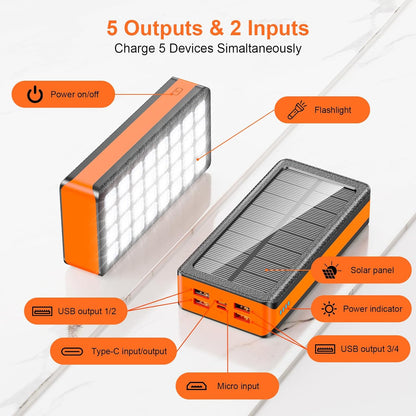 5 Outputs & 2 Inputs
Charge 5 Devices Simaltaneously

Power on/off

Flashlight

Solar panel

USB output 1/2

Power indicator

Type-C input/output

USB output 3/4

Micro input