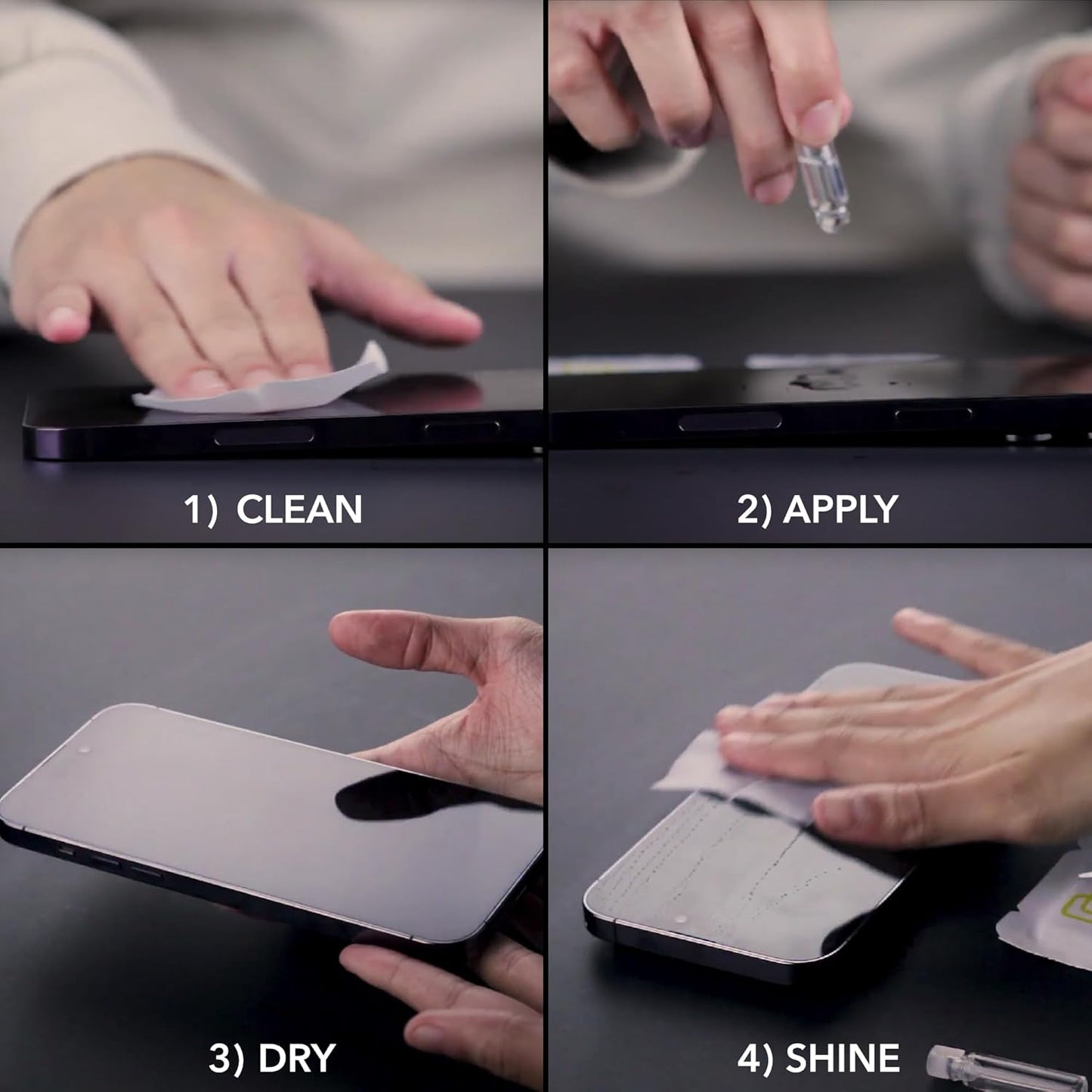 1) CLEAN

2) APPLY

3) DRY

4) SHINE