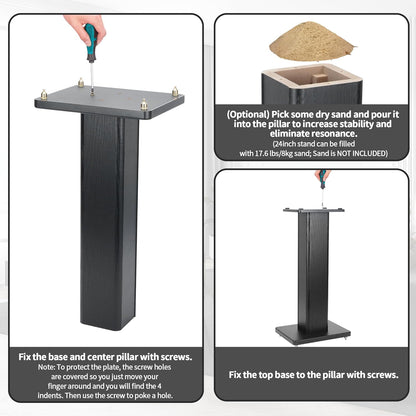 Fix the base and center pillar with screws.
Note: To protect the plate, the screw holes are covered so you just move your finger around and you will find the 4 indents. Then use the screw to poke a hole.

(Optional) Pick some dry sand and pour it into the pillar to increase stability and eliminate resonance.
(24inch stand can be filled with 17.6 lbs/8kg sand; Sand is NOT INCLUDED)

Fix the top base to the pillar with screws.