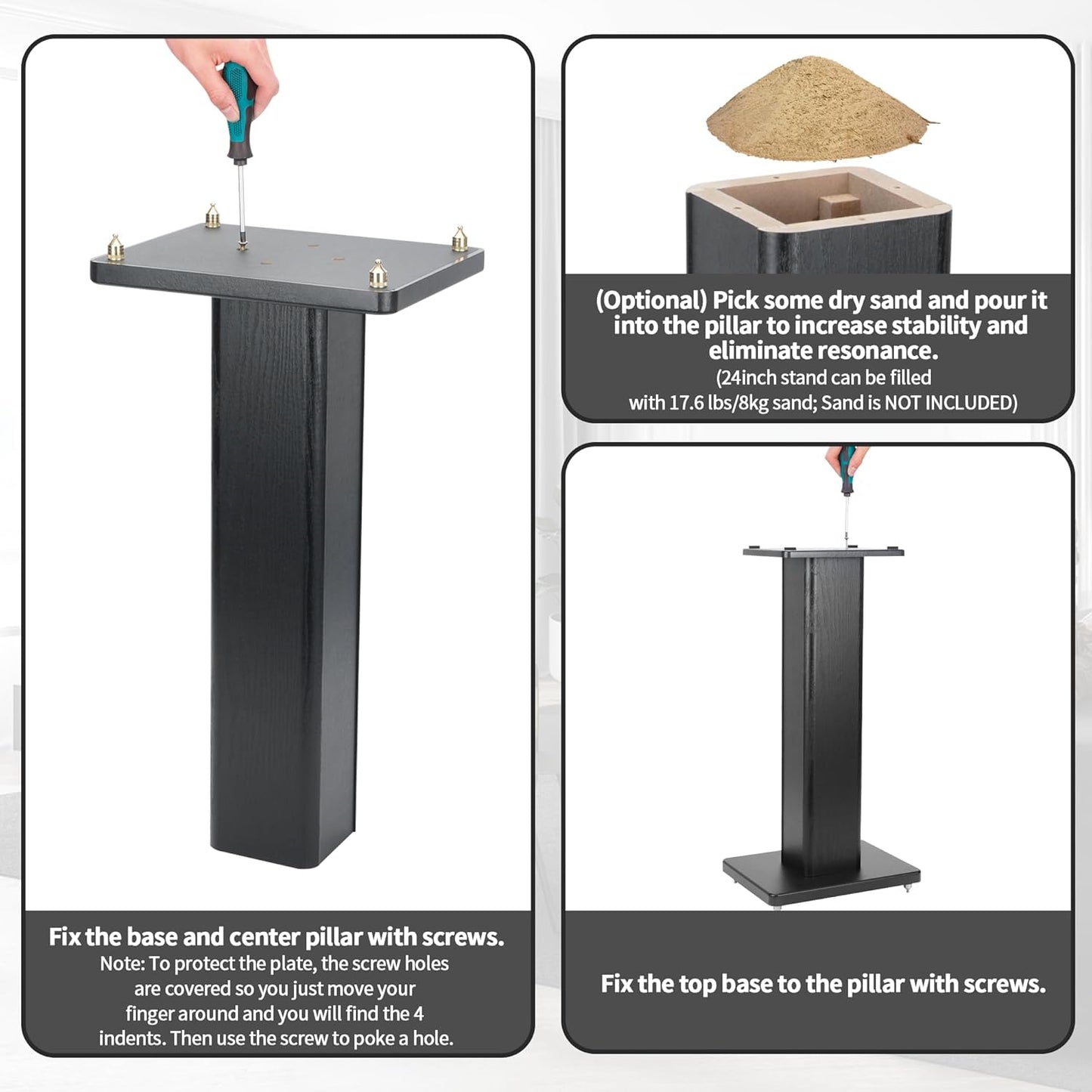 Fix the base and center pillar with screws.
Note: To protect the plate, the screw holes are covered so you just move your finger around and you will find the 4 indents. Then use the screw to poke a hole.

(Optional) Pick some dry sand and pour it into the pillar to increase stability and eliminate resonance.
(24inch stand can be filled with 17.6 lbs/8kg sand; Sand is NOT INCLUDED)

Fix the top base to the pillar with screws.