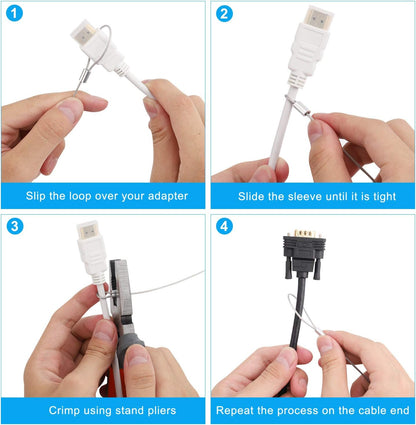 1

Slip the loop over your adapter

2

Slide the sleeve until it is tight

3

Crimp using stand pliers

4

Repeat the process on the cable end