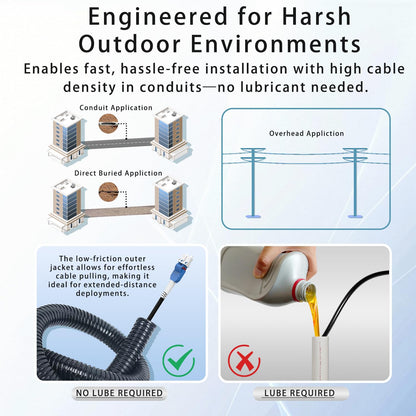 Engineered for Harsh Outdoor Environments

Enables fast, hassle-free installation with high cable density in conduits—no lubricant needed.

Conduit Application

Direct Buried Appliction

Overhead Appliction

The low-friction outer jacket allows for effortless cable pulling, making it ideal for extended-distance deployments.

NO LUBE REQUIRED

LUBE REQUIRED