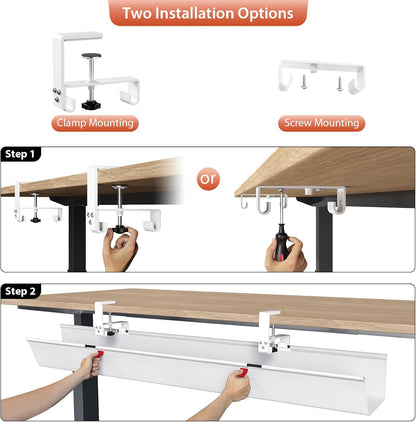 Two Installation Options

Clamp Mounting

Screw Mounting

Step 1

or

Step 2