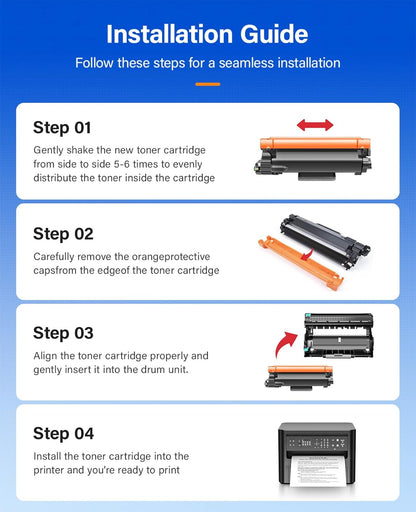 Installation Guide

Follow these steps for a seamless installation

Step 01

Gently shake the new toner cartridge from side to side 5-6 times to evenly distribute the toner inside the cartridge

Step 02

Carefully remove the orangeprotective capsfrom the edgeof the toner cartridge

Step 03

Align the toner cartridge properly and gently insert it into the drum unit.

Step 04

Install the toner cartridge into the printer and you're ready to print