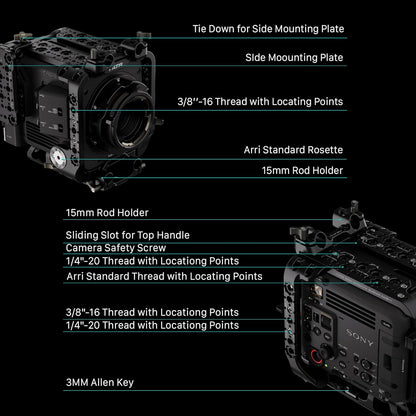 Tie Down for Side Mounting Plate

SIde Moounting Plate

3/8''-16 Thread with Locating Points

Arri Standard Rosette

15mm Rod Holder

15mm Rod Holder

Sliding Slot for Top Handle

Camera Safety Screw

1/4"-20 Thread with Locationg Points

Arri Standard Thread with Locating Points

3/8"-16 Thread with Locationg Points

1/4"-20 Thread with Locationg Points

3MM Allen Key

SONY