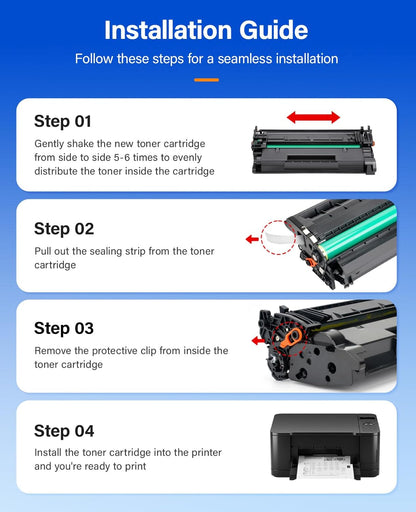 Installation Guide

Follow these steps for a seamless installation

Step 01

Gently shake the new toner cartridge from side to side 5-6 times to evenly distribute the toner inside the cartridge

Step 02

Pull out the sealing strip from the toner cartridge

Step 03

Remove the protective clip from inside the toner cartridge

Step 04

Install the toner cartridge into the printer and you're ready to print