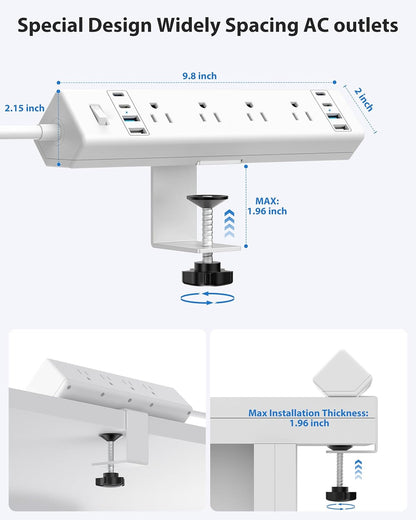 Special Design Widely Spacing AC outlets

9.8 inch

2 inch

2.15 inch

MAX:
1.96 inch

Max Installation Thickness:
1.96 inch