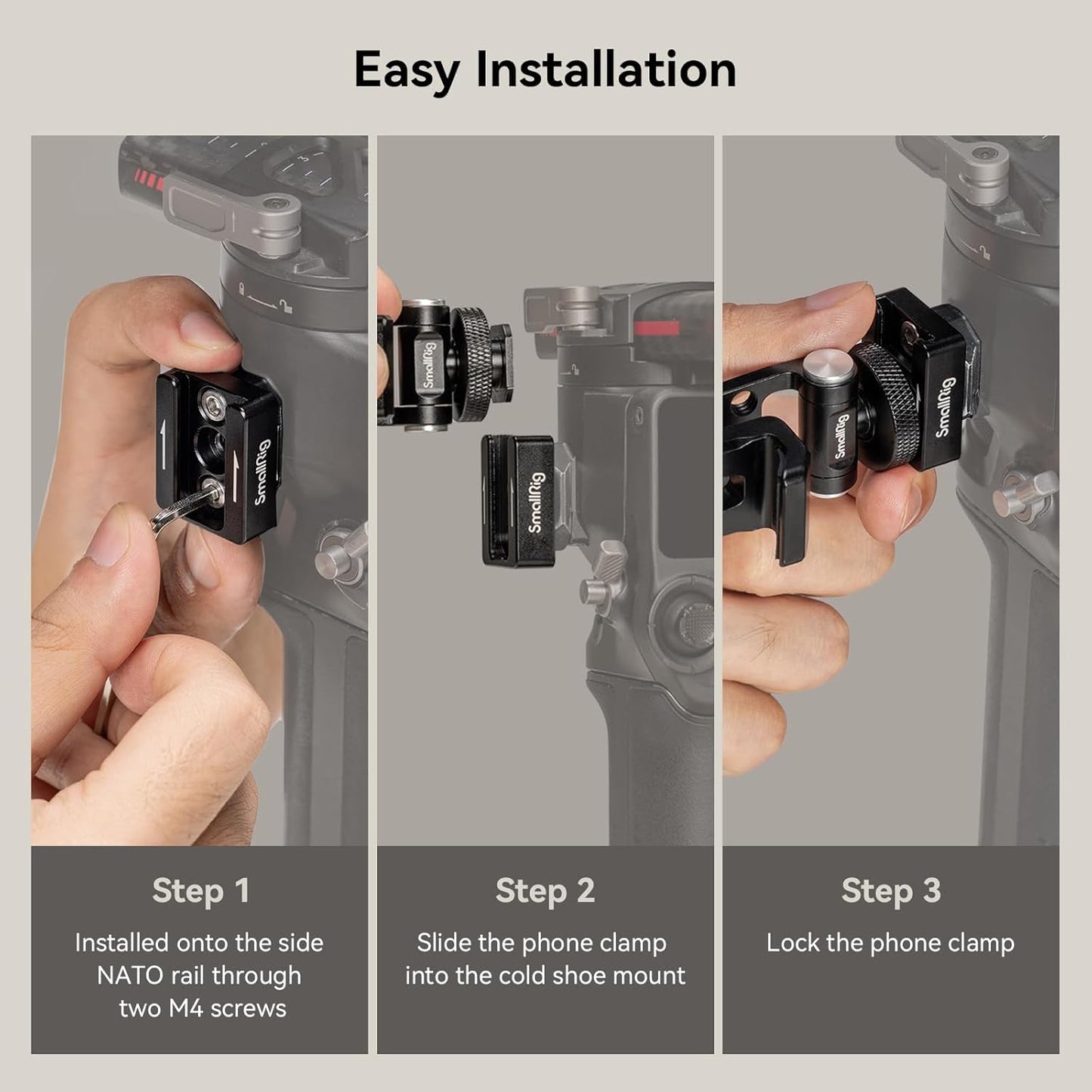 Easy Installation

SmallRig

SmallRig

SmallRig

SmallRig

SmallRig

Step 1
Installed onto the side NATO rail through two M4 screws

Step 2
Slide the phone clamp into the cold shoe mount

Step 3
Lock the phone clamp