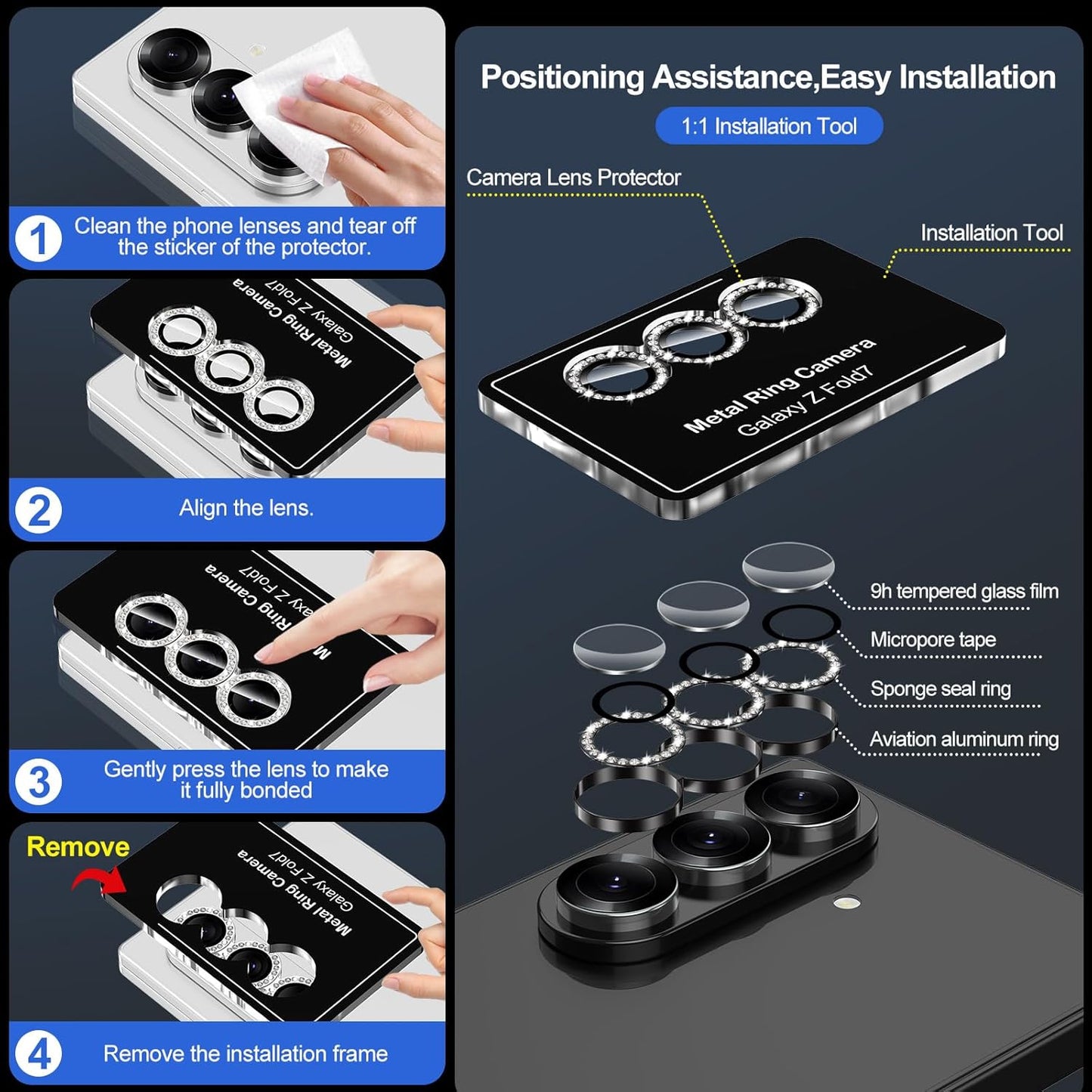 1 Clean the phone lenses and tear off the sticker of the protector.

Metal Ring Camera
Galaxy Z Fold7

2 Align the lens.

Metal Ring Camera
Galaxy Z Fold7

3 Gently press the lens to make it fully bonded

Remove

Metal Ring Camera
Galaxy Z Fold7

4 Remove the installation frame

Positioning Assistance,Easy Installation

1:1 Installation Tool

Camera Lens Protector

Installation Tool

Metal Ring Camera
Galaxy Z Fold7

9h tempered glass film

Micropore tape

Sponge seal ring

Aviation aluminum ring