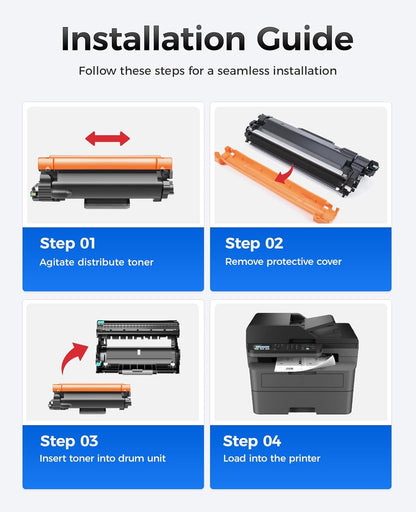 Installation Guide

Follow these steps for a seamless installation

Step 01
Agitate distribute toner

Step 02
Remove protective cover

Step 03
Insert toner into drum unit

Step 04
Load into the printer