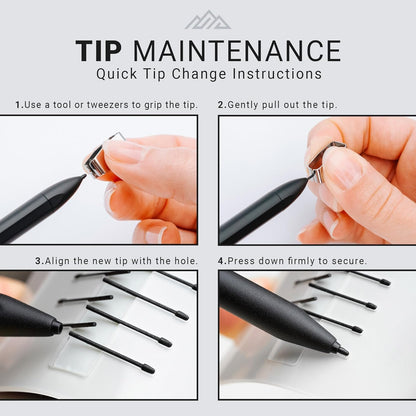 TIP MAINTENANCE
Quick Tip Change Instructions

1.Use a tool or tweezers to grip the tip.

2.Gently pull out the tip.

3.Align the new tip with the hole.

4.Press down firmly to secure.