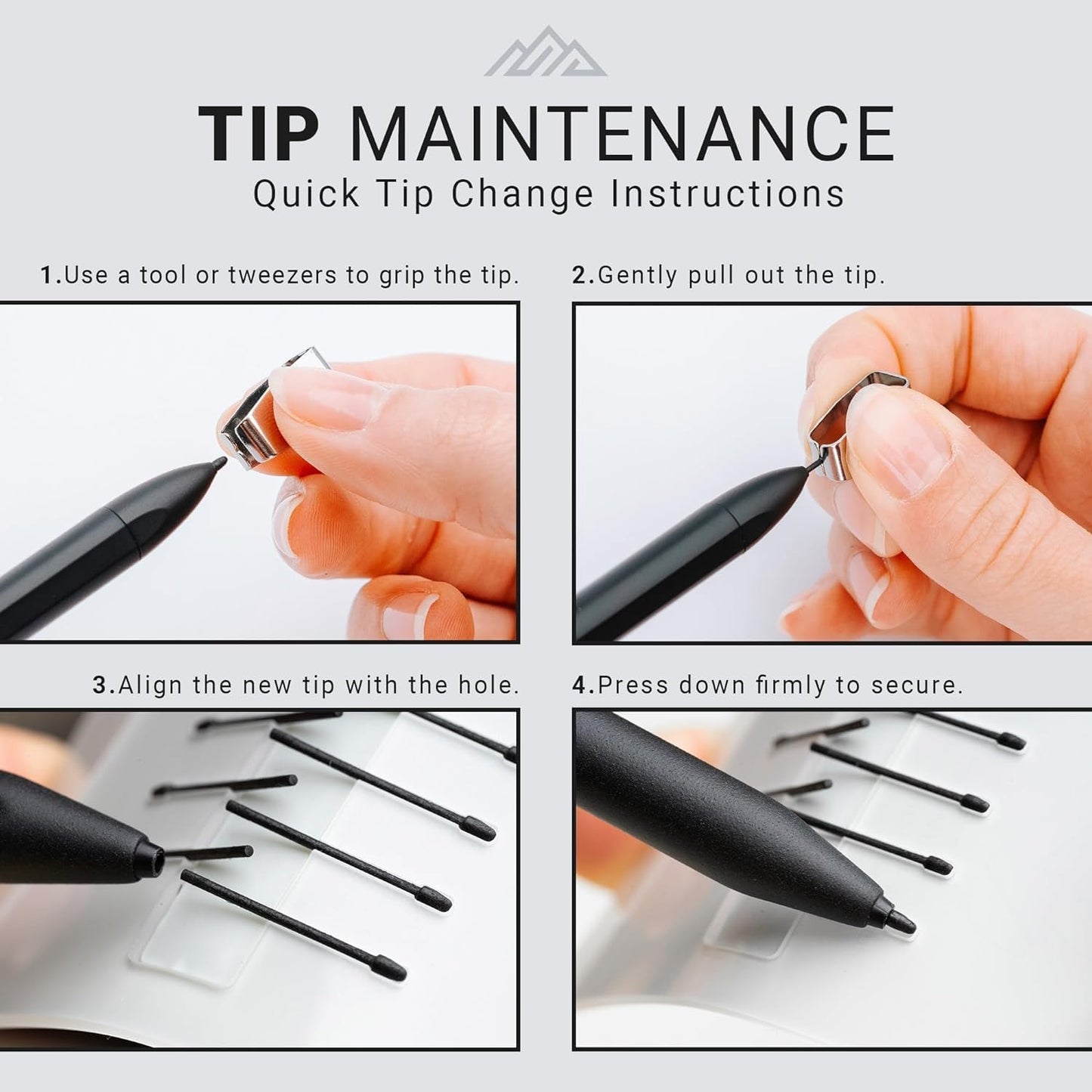 TIP MAINTENANCE
Quick Tip Change Instructions

1.Use a tool or tweezers to grip the tip.

2.Gently pull out the tip.

3.Align the new tip with the hole.

4.Press down firmly to secure.