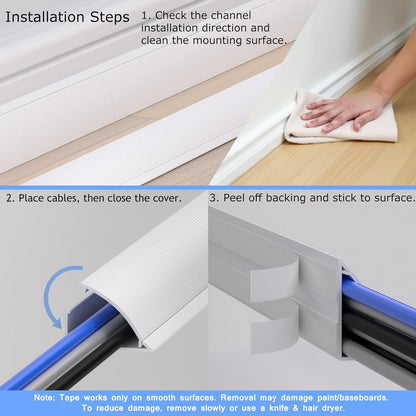 Installation Steps

1. Check the channel installation direction and clean the mounting surface.

2. Place cables, then close the cover.

3. Peel off backing and stick to surface.

Note: Tape works only on smooth surfaces. Removal may damage paint/baseboards. To reduce damage, remove slowly or use a knife & hair dryer.