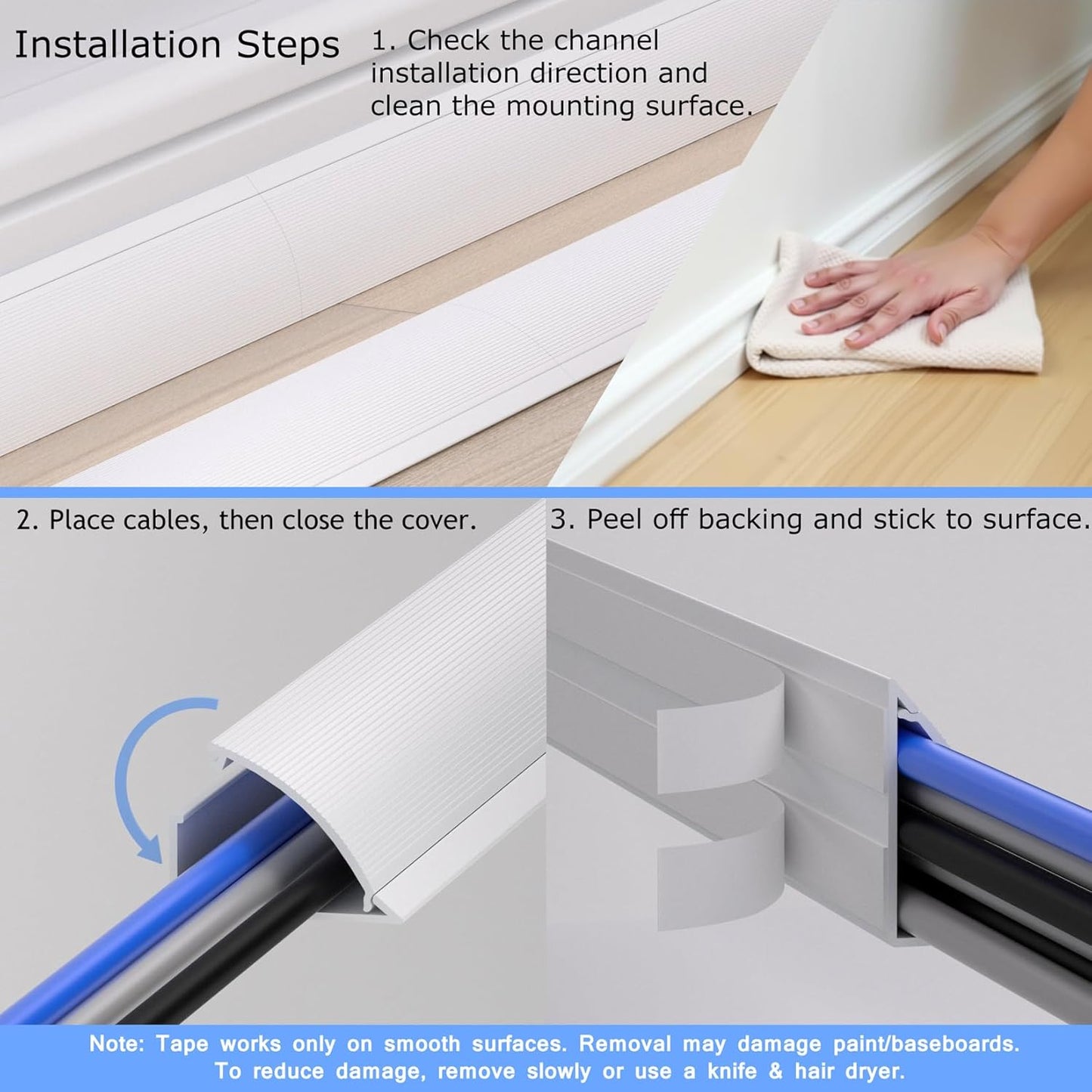 Installation Steps

1. Check the channel installation direction and clean the mounting surface.

2. Place cables, then close the cover.

3. Peel off backing and stick to surface.

Note: Tape works only on smooth surfaces. Removal may damage paint/baseboards. To reduce damage, remove slowly or use a knife & hair dryer.