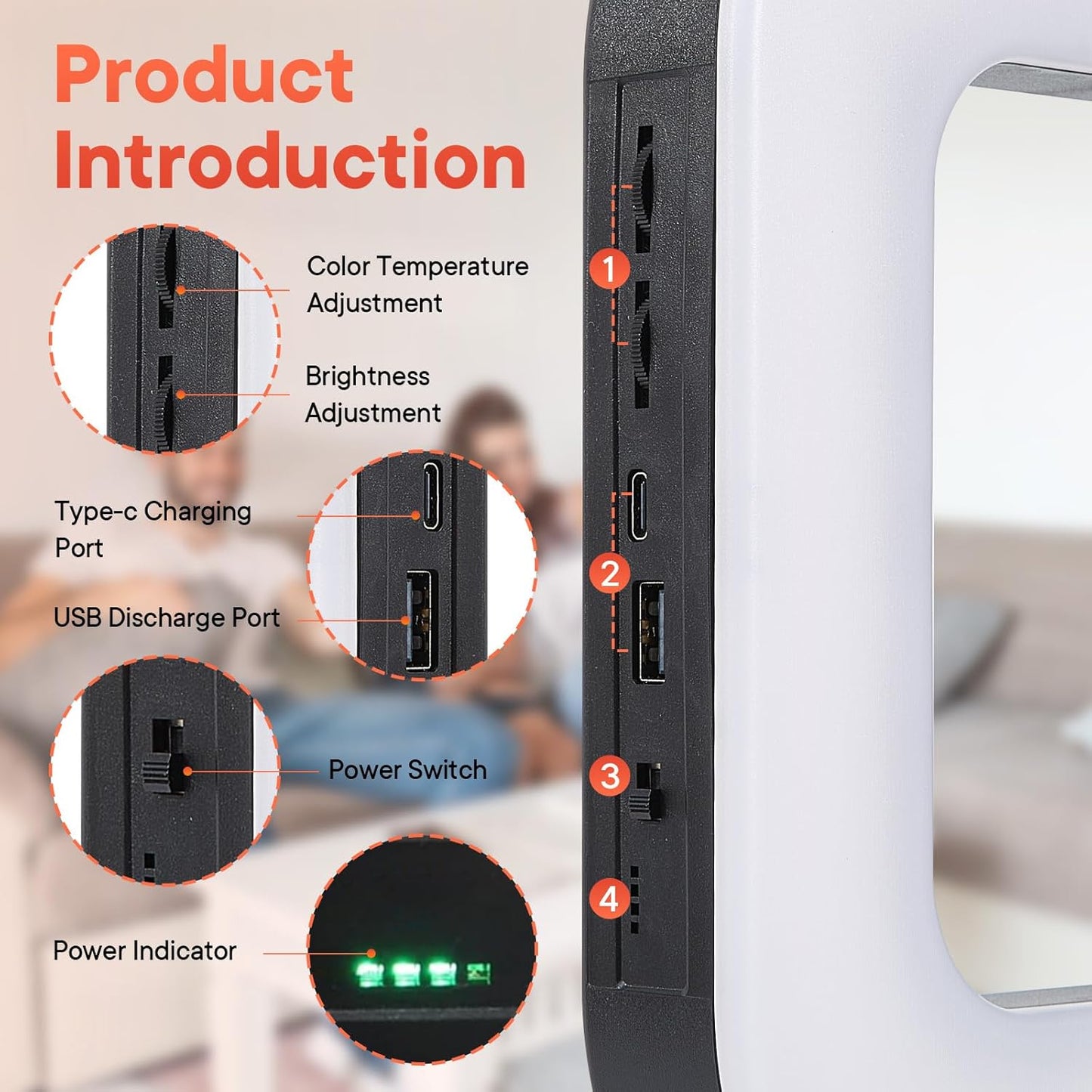 Product Introduction

Color Temperature Adjustment

Brightness Adjustment

Type-c Charging Port

USB Discharge Port

Power Switch

Power Indicator

1

2

3

4