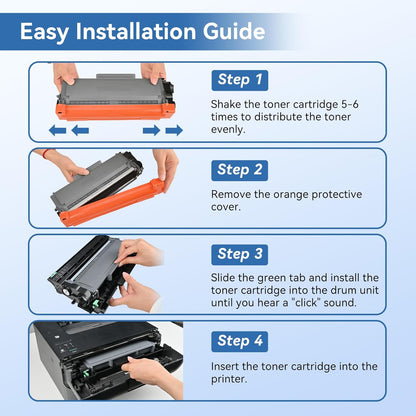 Easy Installation Guide

Step 1

Shake the toner cartridge 5-6 times to distribute the toner evenly.

Step 2

Remove the orange protective cover.

Step 3

Slide the green tab and install the toner cartridge into the drum unit until you hear a "click" sound.

Step 4

Insert the toner cartridge into the printer.