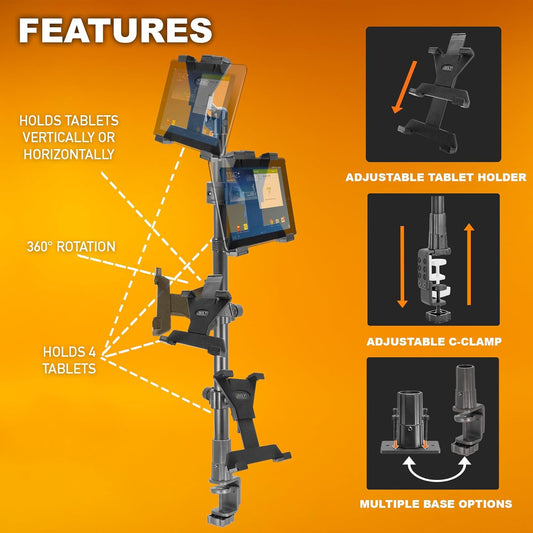 FEATURES

HOLDS TABLETS VERTICALLY OR HORIZONTALLY

360° ROTATION

HOLDS 4 TABLETS

ADJUSTABLE TABLET HOLDER

ADJUSTABLE C-CLAMP

MULTIPLE BASE OPTIONS