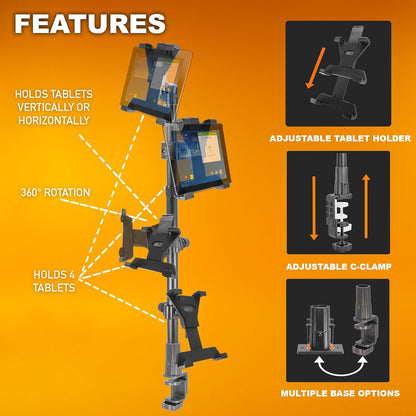 FEATURES

HOLDS TABLETS VERTICALLY OR HORIZONTALLY

360° ROTATION

HOLDS 4 TABLETS

ADJUSTABLE TABLET HOLDER

ADJUSTABLE C-CLAMP

MULTIPLE BASE OPTIONS