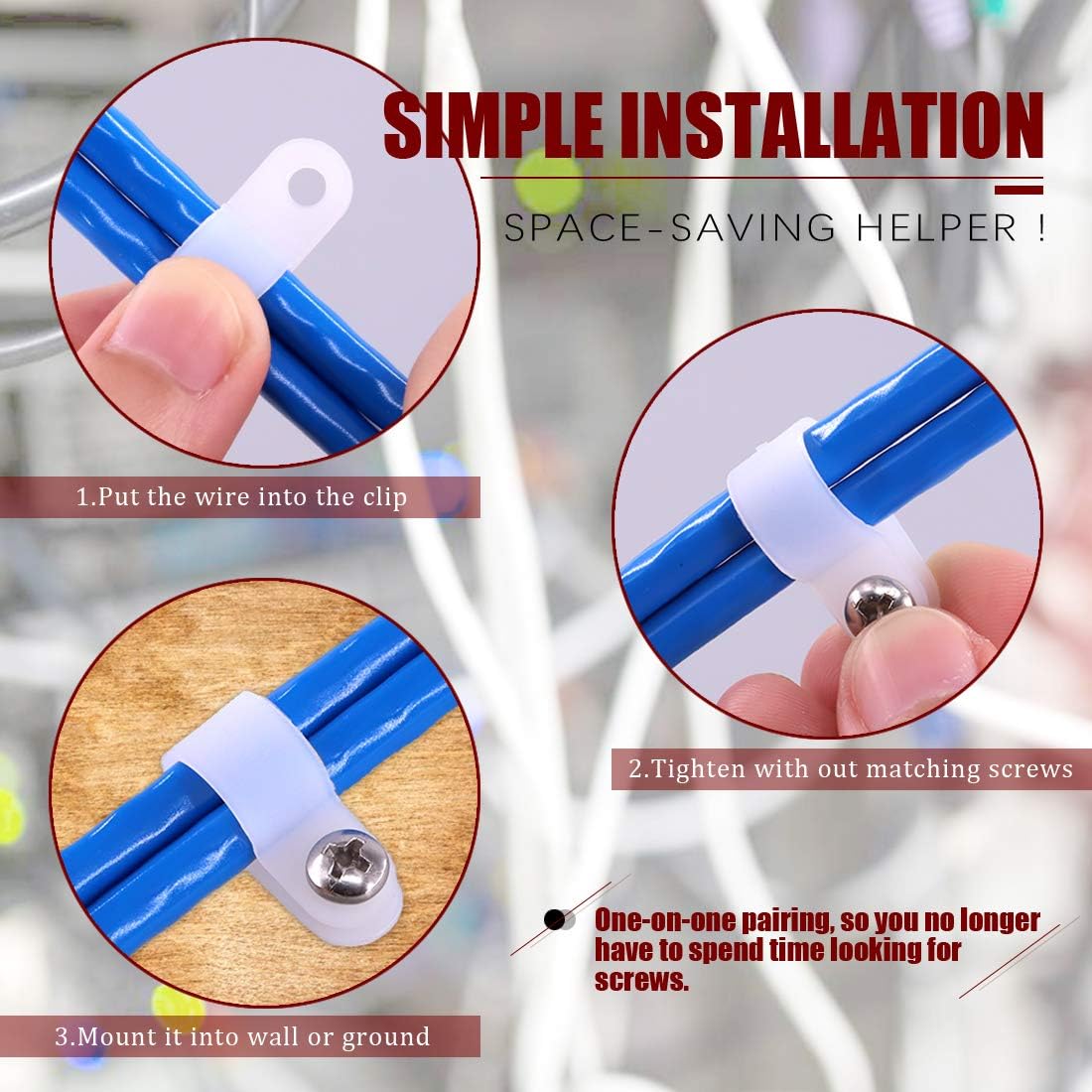 SIMPLE INSTALLATION

SPACE-SAVING HELPER !

1.Put the wire into the clip

2.Tighten with out matching screws

3.Mount it into wall or ground

One-on-one pairing, so you no longer have to spend time looking for screws.