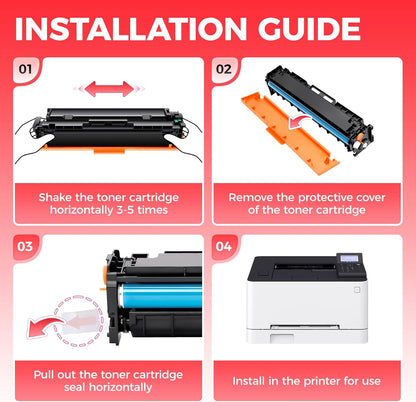 INSTALLATION GUIDE

01

Shake the toner cartridge horizontally 3-5 times

02

Remove the protective cover of the toner cartridge

03

Pull out the toner cartridge seal horizontally

04

Install in the printer for use