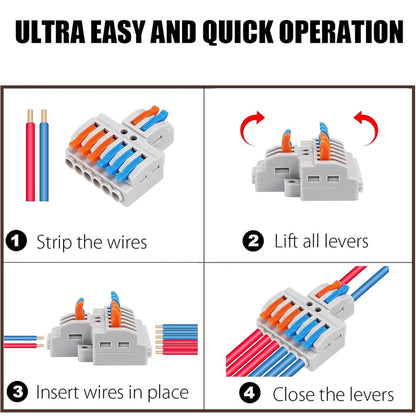 ULTRA EASY AND QUICK OPERATION

1 Strip the wires

2 Lift all levers

3 Insert wires in place

4 Close the levers