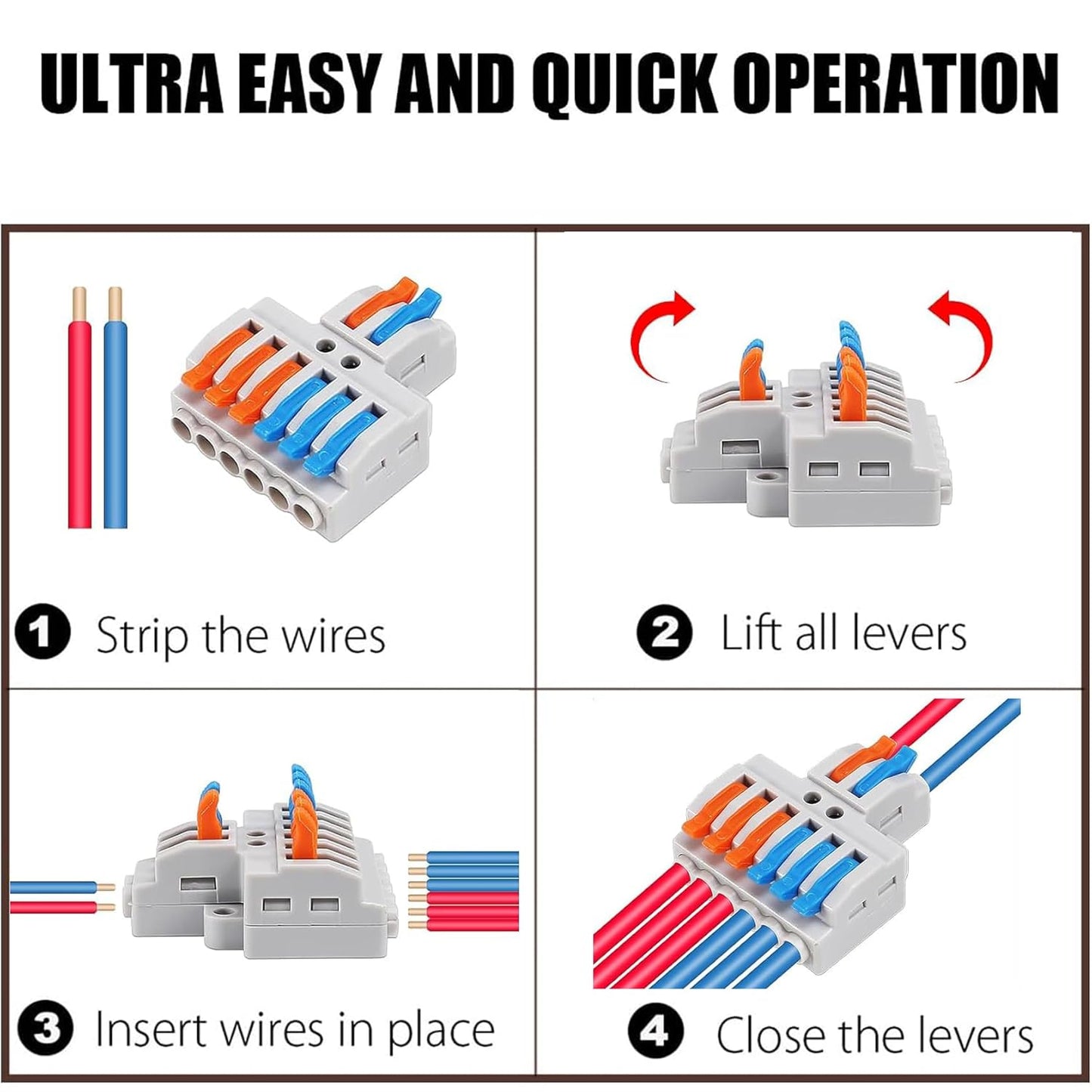 ULTRA EASY AND QUICK OPERATION

1 Strip the wires

2 Lift all levers

3 Insert wires in place

4 Close the levers