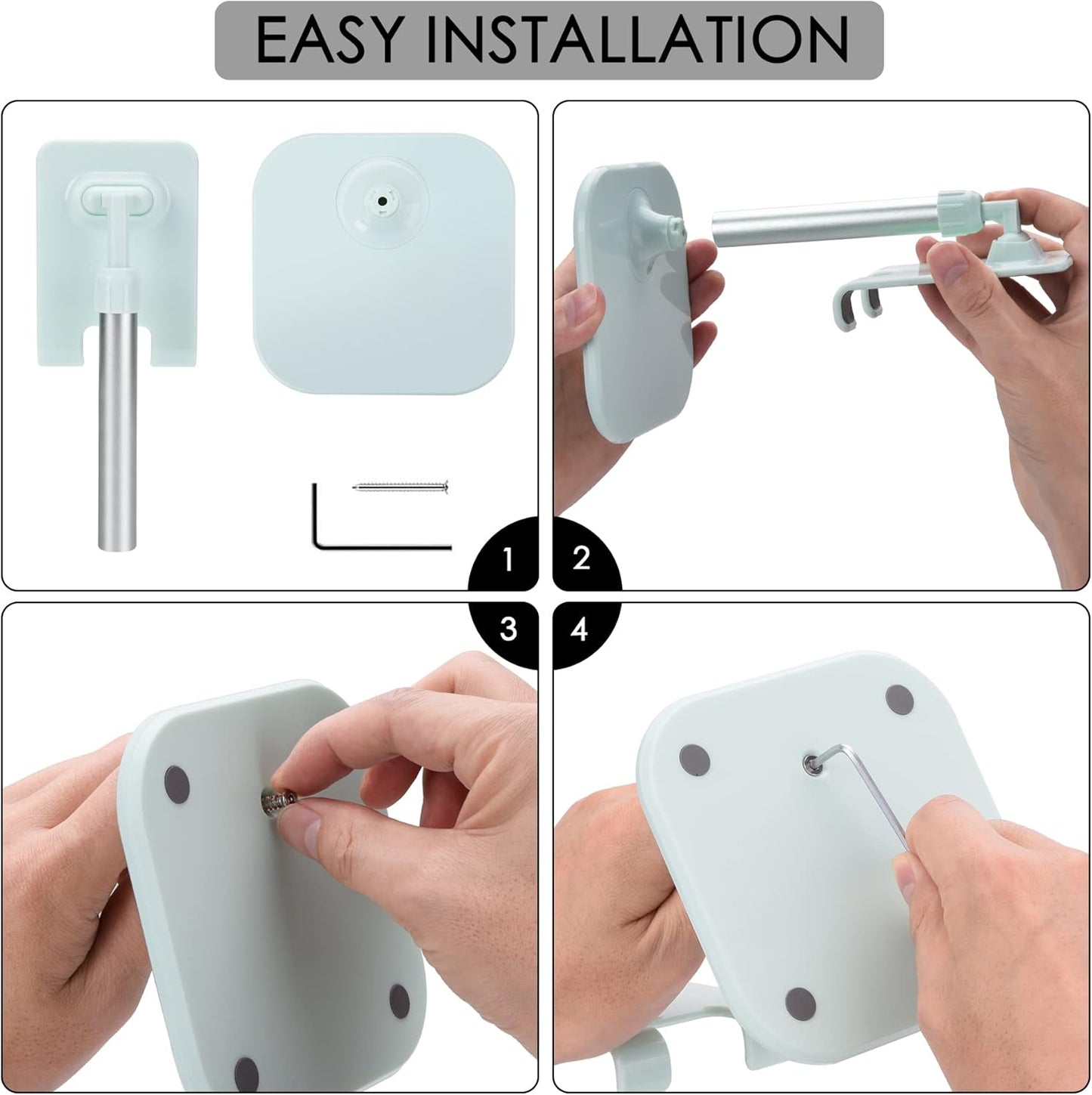 EASY INSTALLATION

1

2

3

4