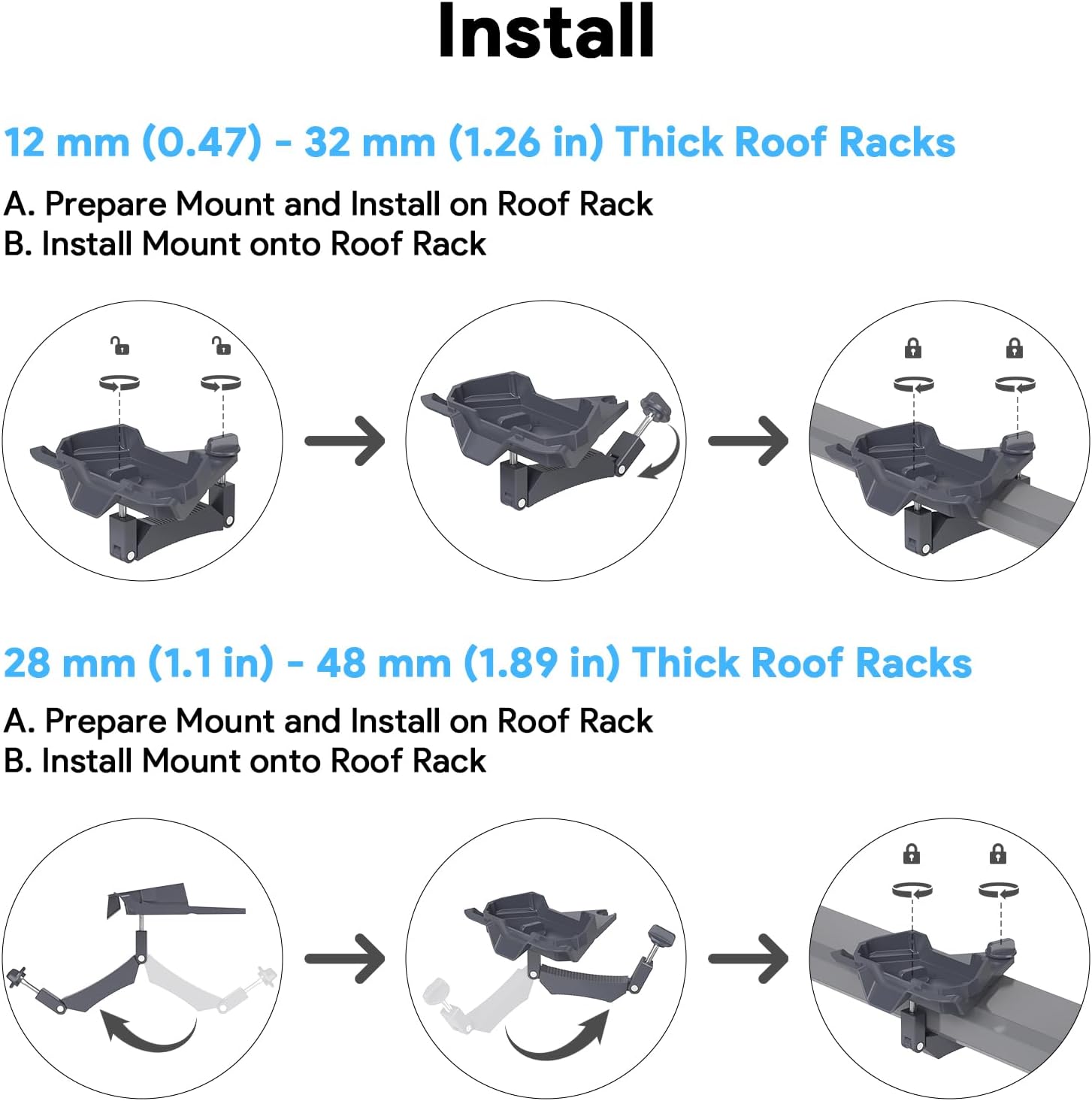 Install

12 mm (0.47) - 32 mm (1.26 in) Thick Roof Racks

A. Prepare Mount and Install on Roof Rack
B. Install Mount onto Roof Rack

28 mm (1.1 in) - 48 mm (1.89 in) Thick Roof Racks

A. Prepare Mount and Install on Roof Rack
B. Install Mount onto Roof Rack