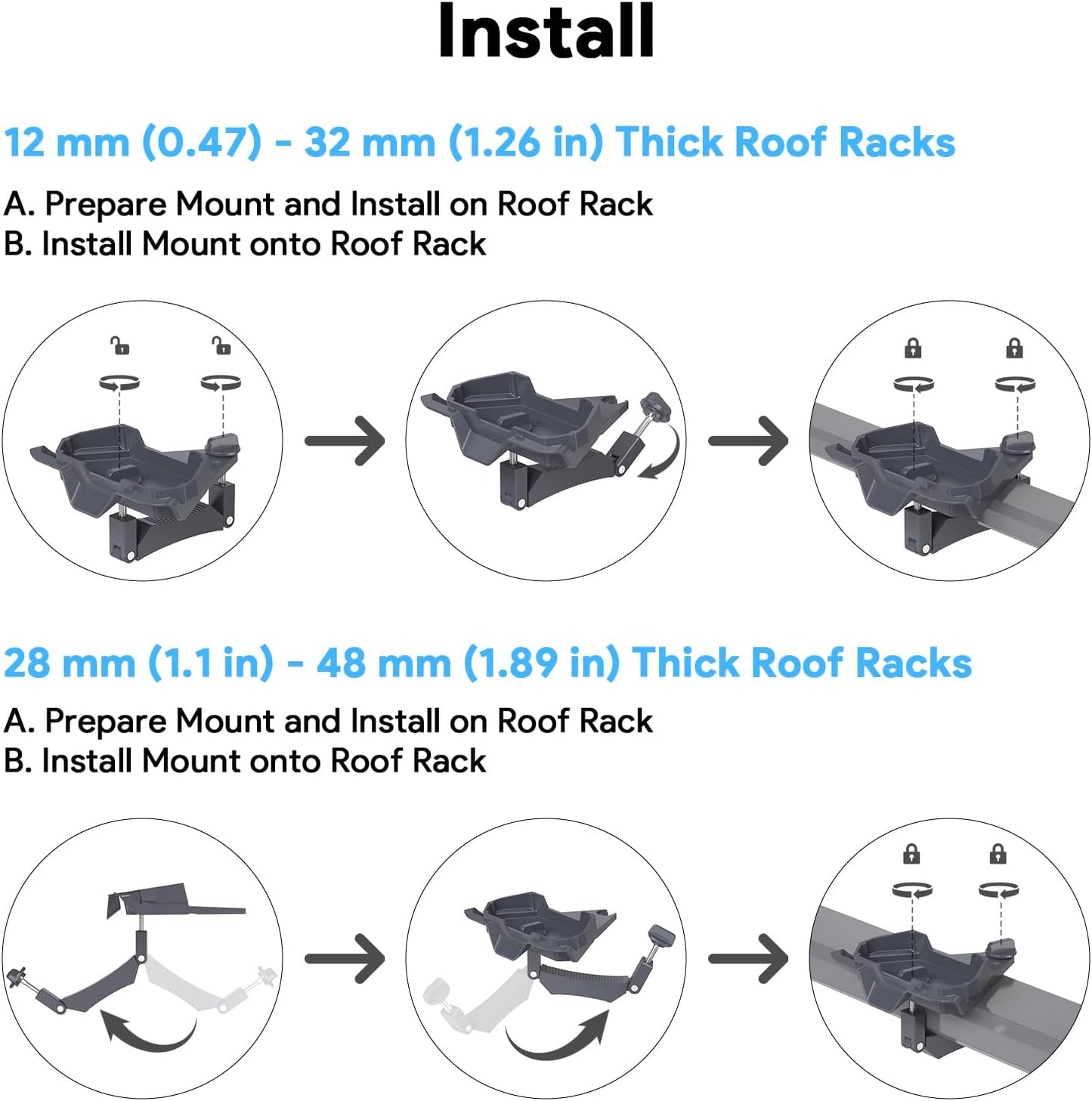 Install

12 mm (0.47) - 32 mm (1.26 in) Thick Roof Racks

A. Prepare Mount and Install on Roof Rack
B. Install Mount onto Roof Rack

28 mm (1.1 in) - 48 mm (1.89 in) Thick Roof Racks

A. Prepare Mount and Install on Roof Rack
B. Install Mount onto Roof Rack