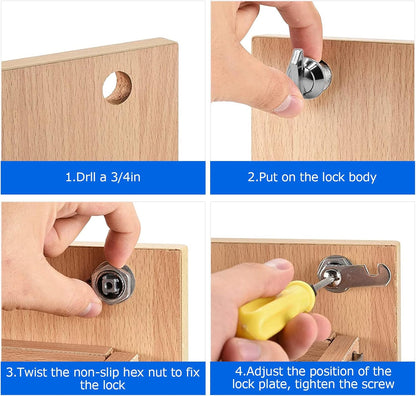 1.Drll a 3/4in

2.Put on the lock body

3.Twist the non-slip hex nut to fix the lock

4.Adjust the position of the lock plate, tighten the screw