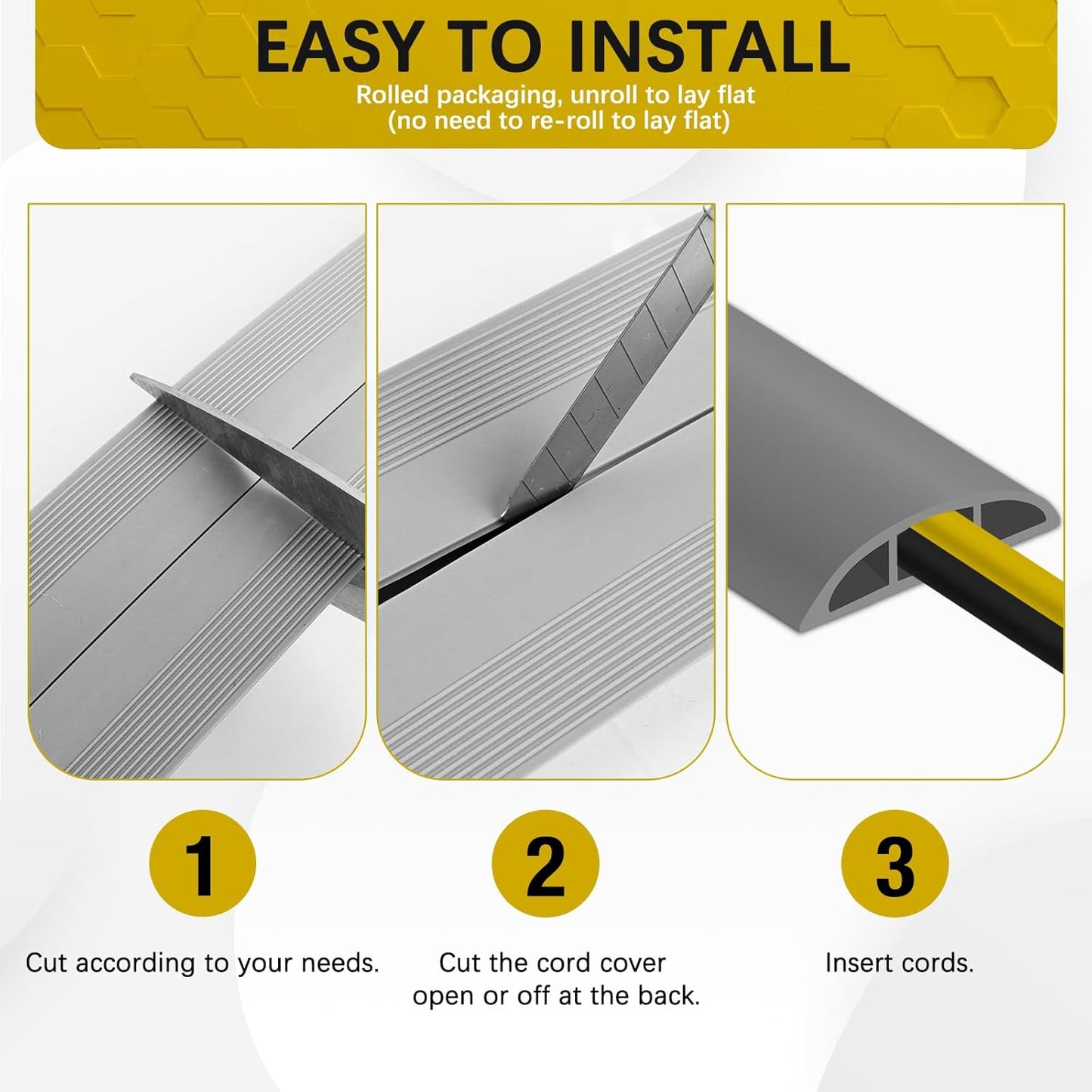 EASY TO INSTALL

Rolled packaging, unroll to lay flat
(no need to re-roll to lay flat)

1

Cut according to your needs.

2

Cut the cord cover open or off at the back.

3

Insert cords.